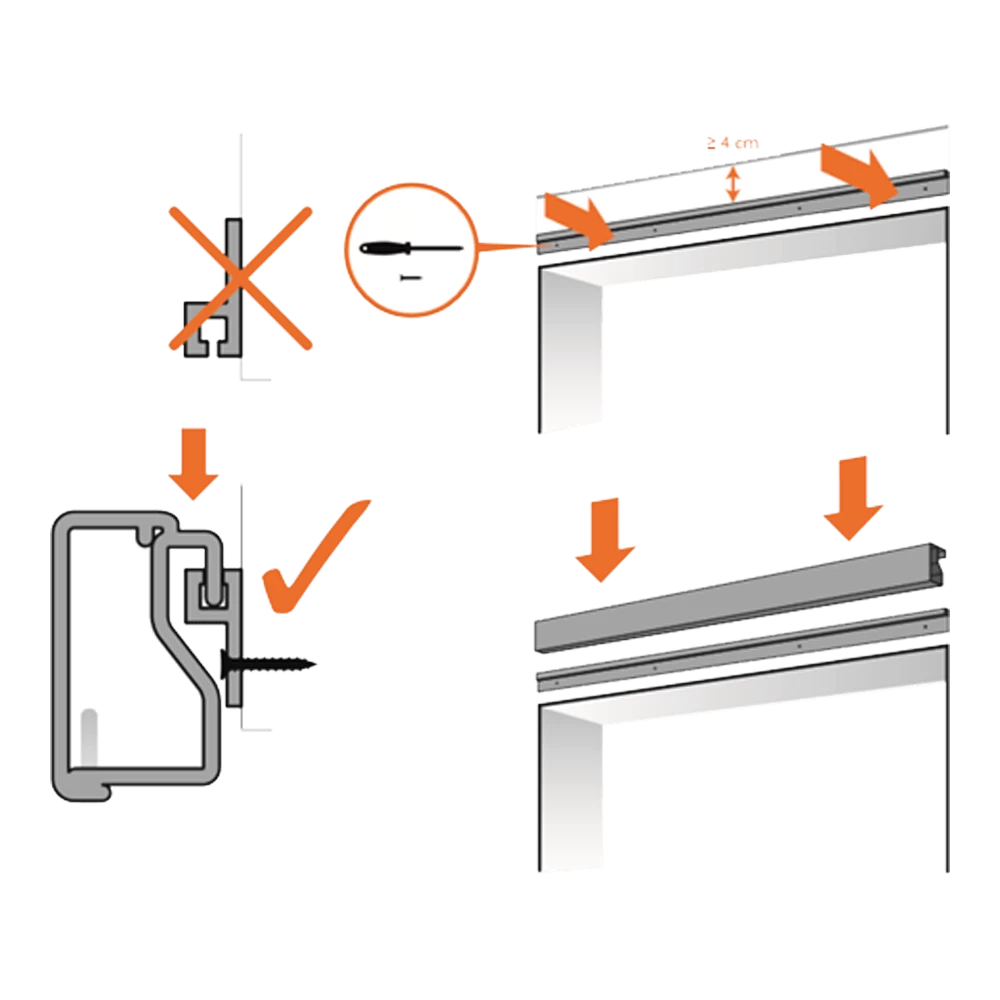 ≥ 4 cm